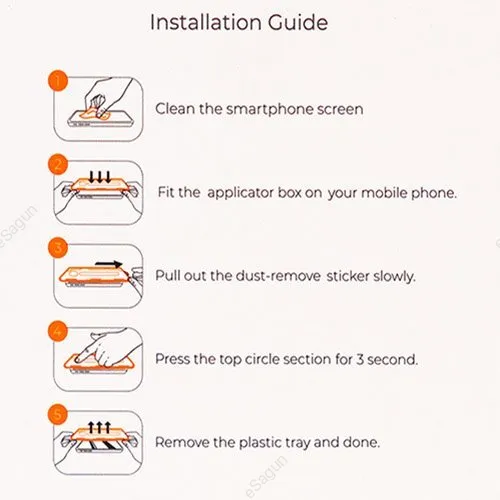 Installation Guide

1 Clean the smartphone screen

2 Fit the applicator box on your mobile phone.

3 Pull out the dust-remove sticker slowly.

4 Press the top circle section for 3 second.

5 Remove the plastic tray and done.

eSagun

eSagun